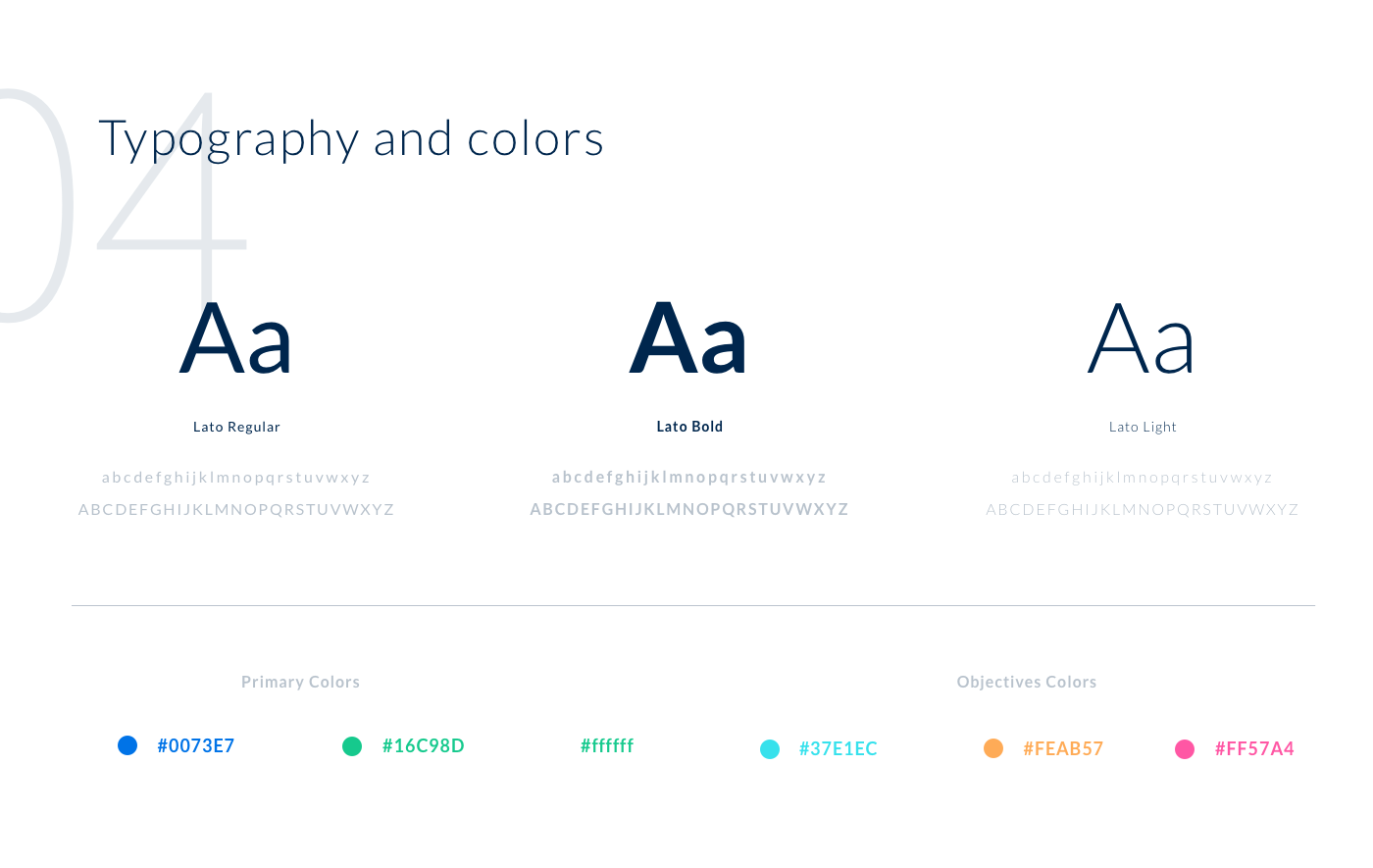 04

Typography and colors

Aa

Lato Regular

abcdefghijklmnopqrstuvwxyz
ABCDEFGHIJKLMNOPQRSTUVWXYZ

Aa

Lato Bold

abcdefghijklmnopqrstuvwxyz
ABCDEFGHIJKLMNOPQRSTUVWXYZ

Aa

Lato Light

abcdefghijklmnopqrstuvwxyz
ABCDEFGHIJKLMNOPQRSTUVWXYZ

Primary Colors

#0073E7 #16C98D #ffffff

Objectives Colors

#37E1EC #FEAB57 #FF57A4